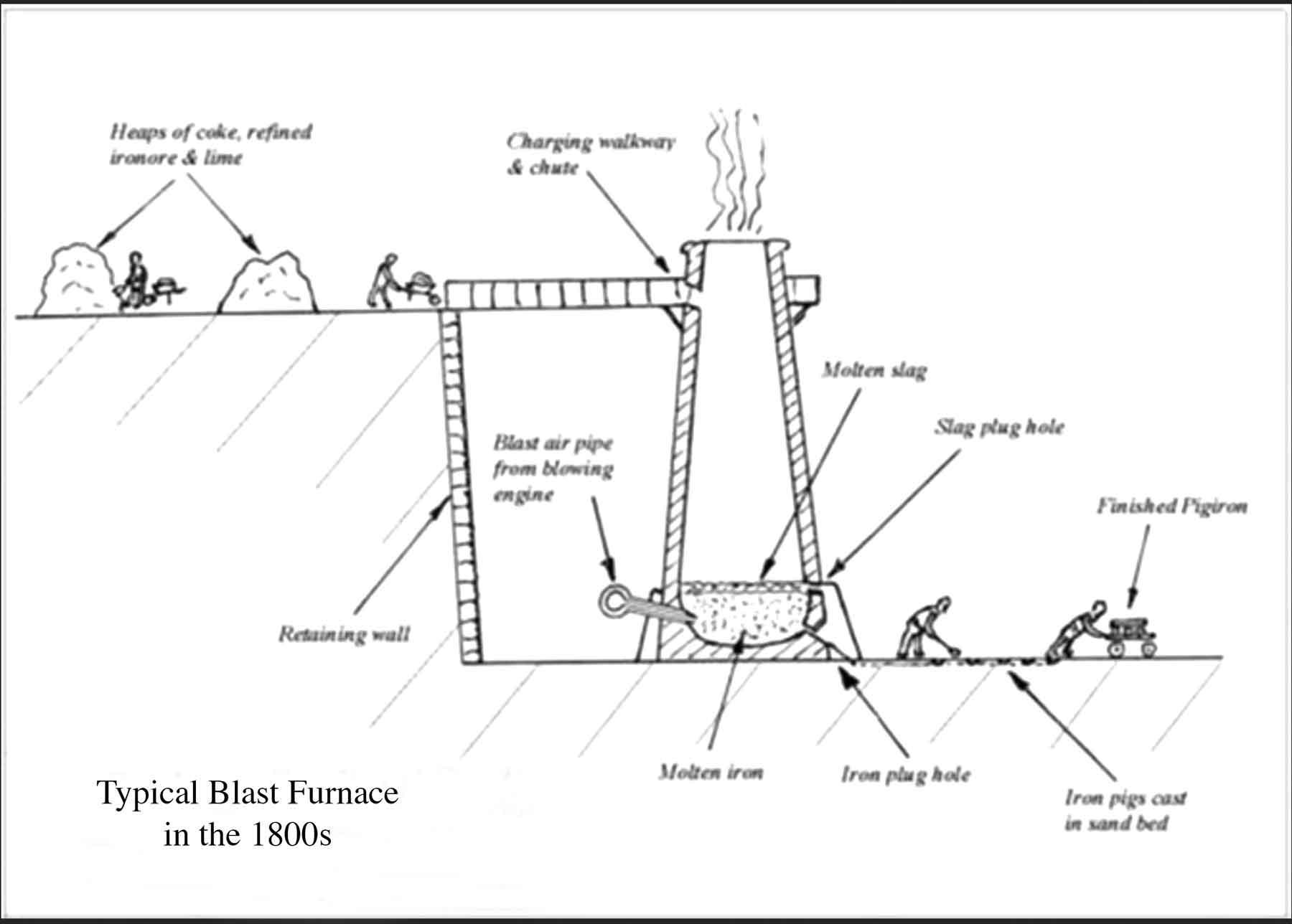 Heaps of coke, refined ironore & lime

Charging walkway & chute

Molten slag

Slag plug hole

Blast air pipe from blowing engine

Finished Pigiron

Retaining wall

Molten iron

Iron plug hole

Iron pigs cast in sand bed

Typical Blast Furnace in the 1800s